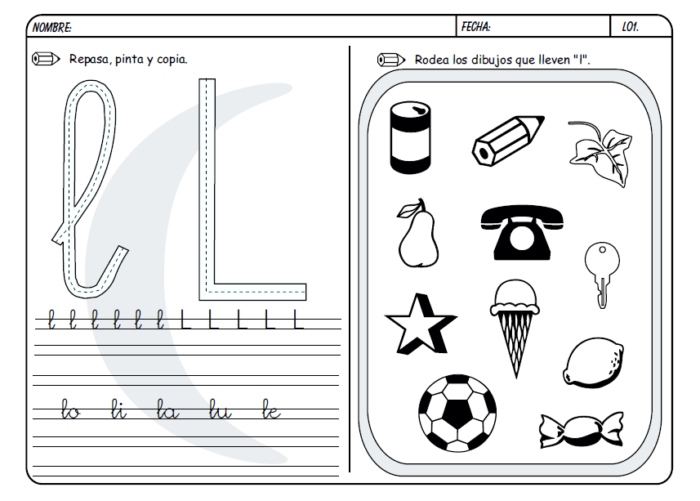 NOMBRE: FECHA: L01.

Repasa, pinta y copia.

ℓ L

ℓ ℓ ℓ ℓ ℓ ℓ L L L L L

lo li la lu le

Rodea los dibujos que lleven "l".